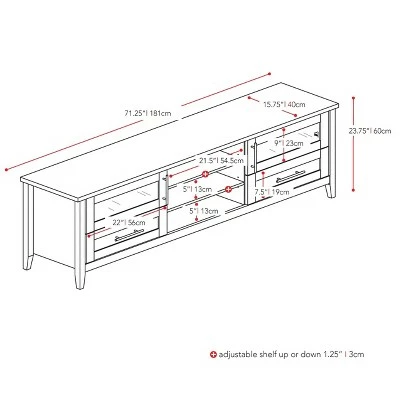 71.25" | 181cm

15.75" | 40cm

23.75" | 60cm

9" | 23cm

21.5" | 54.5cm

5" | 13cm

7.5" | 19cm

5" | 13cm

22" | 56cm

adjustable shelf up or down 1.25" | 3cm