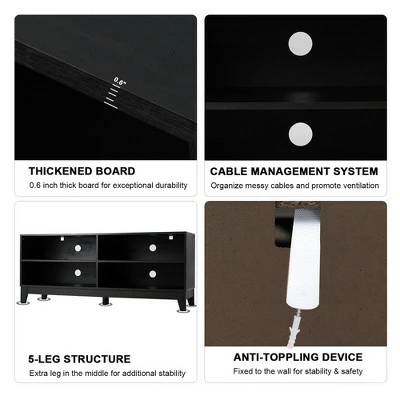 0.6"

THICKENED BOARD
0.6 inch thick board for exceptional durability

CABLE MANAGEMENT SYSTEM
Organize messy cables and promote ventilation

5-LEG STRUCTURE
Extra leg in the middle for additional stability

ANTI-TOPPLING DEVICE
Fixed to the wall for stability & safety